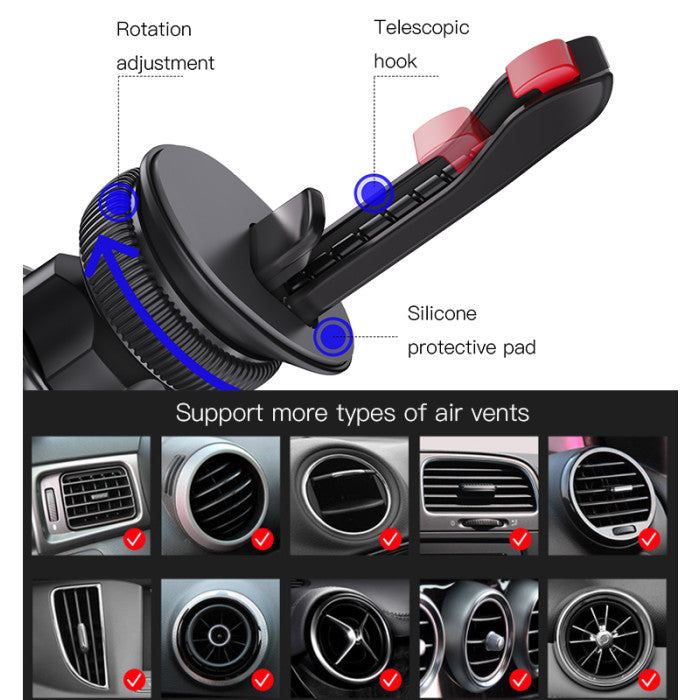 Rotation adjustment

Telescopic hook

Silicone protective pad

Support more types of air vents